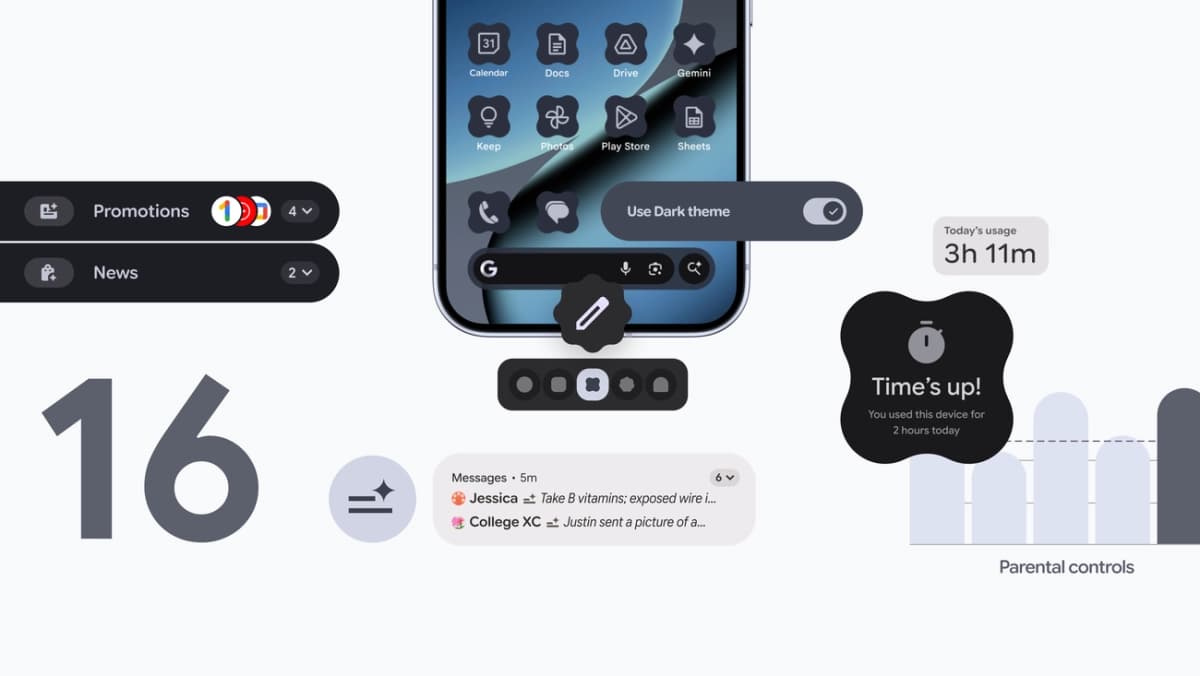 31
Calendar
Docs
Drive
Gemini
Keep
Photos
Play Store
Sheets

Promotions
4

News
2

Use Dark theme

G

Today's usage
3h 11m

Time's up!
You used this device for 2 hours today

16

Messages • 5m
6
Jessica Take B vitamins; exposed wire i...
College XC Justin sent a picture of a...

Parental controls